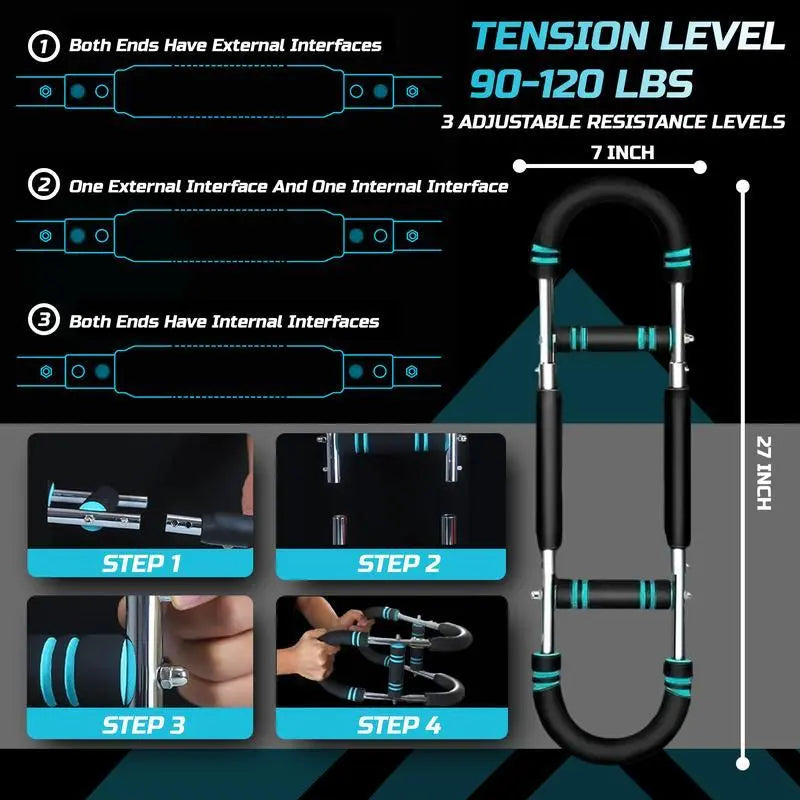 1 Both Ends Have External Interfaces

2 One External Interface And One Internal Interface

3 Both Ends Have Internal Interfaces

TENSION LEVEL
90-120 LBS
3 ADJUSTABLE RESISTANCE LEVELS

7 INCH

27 INCH

STEP 1

STEP 2

STEP 3

STEP 4